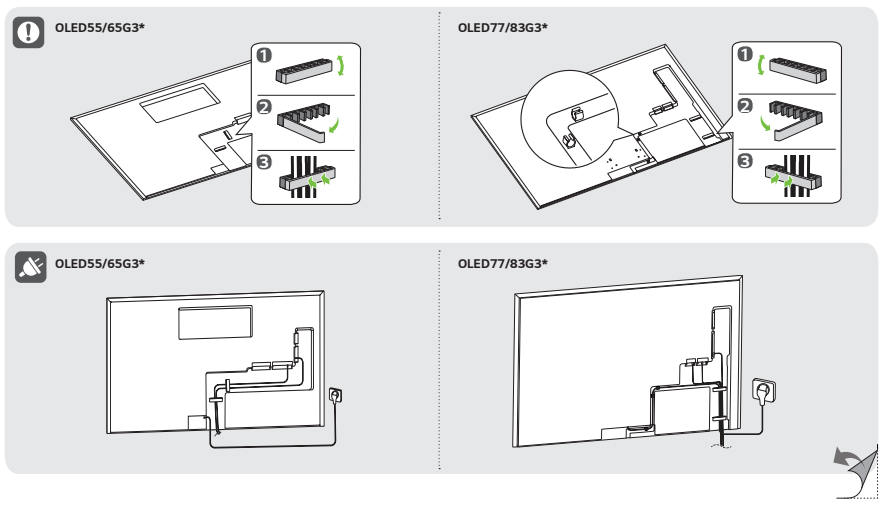 OLED55/65G3*

1
2
3

OLED77/83G3*

1
2
3

OLED55/65G3*

OLED77/83G3*